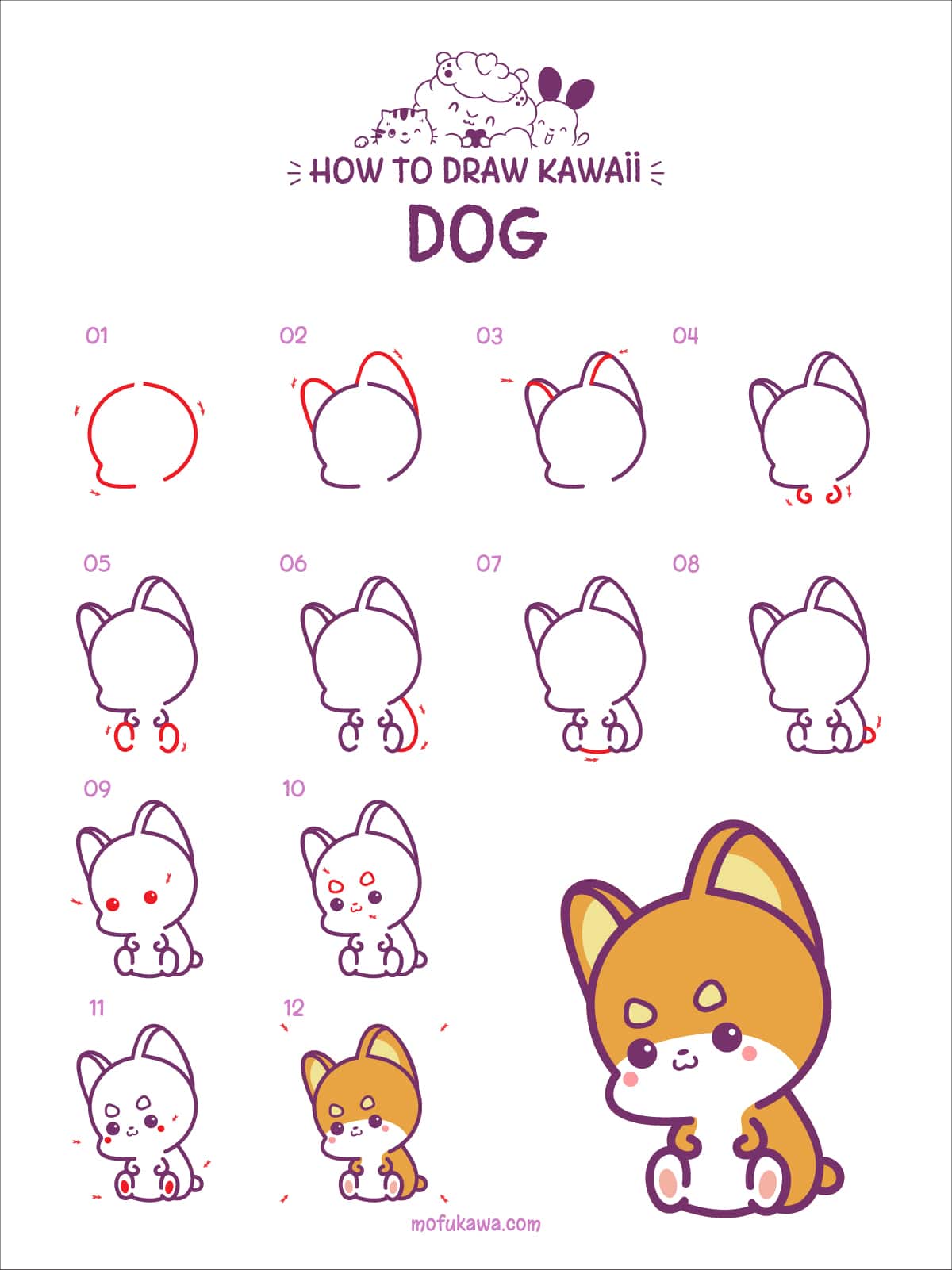 HOW TO DRAW KAWAii

DOG

01

02

03

04

05

06

07

08

09

10

11

12

mofukawa.com